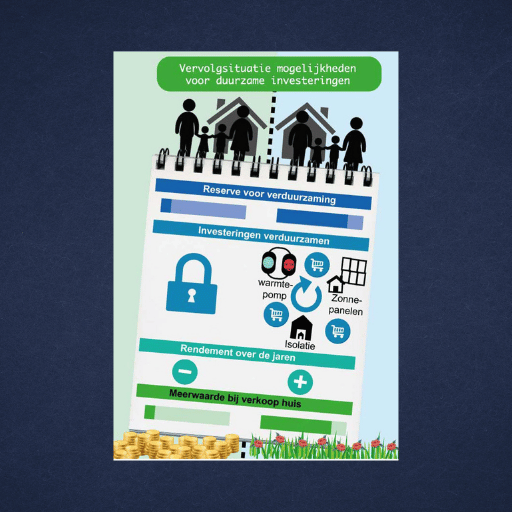 Vervolgsituatie mogelijkheden voor duurzame investeringen

Reserve voor verduurzaming

Investeringen verduurzamen

warmte-pomp

Zonne-panelen

Isolatie

Rendement over de jaren

Meerwaarde bij verkoop huis